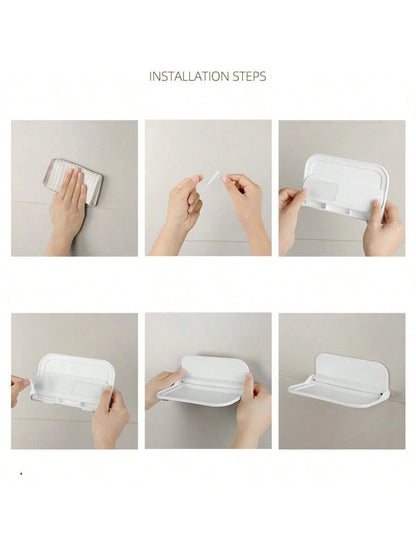 INSTALLATION STEPS