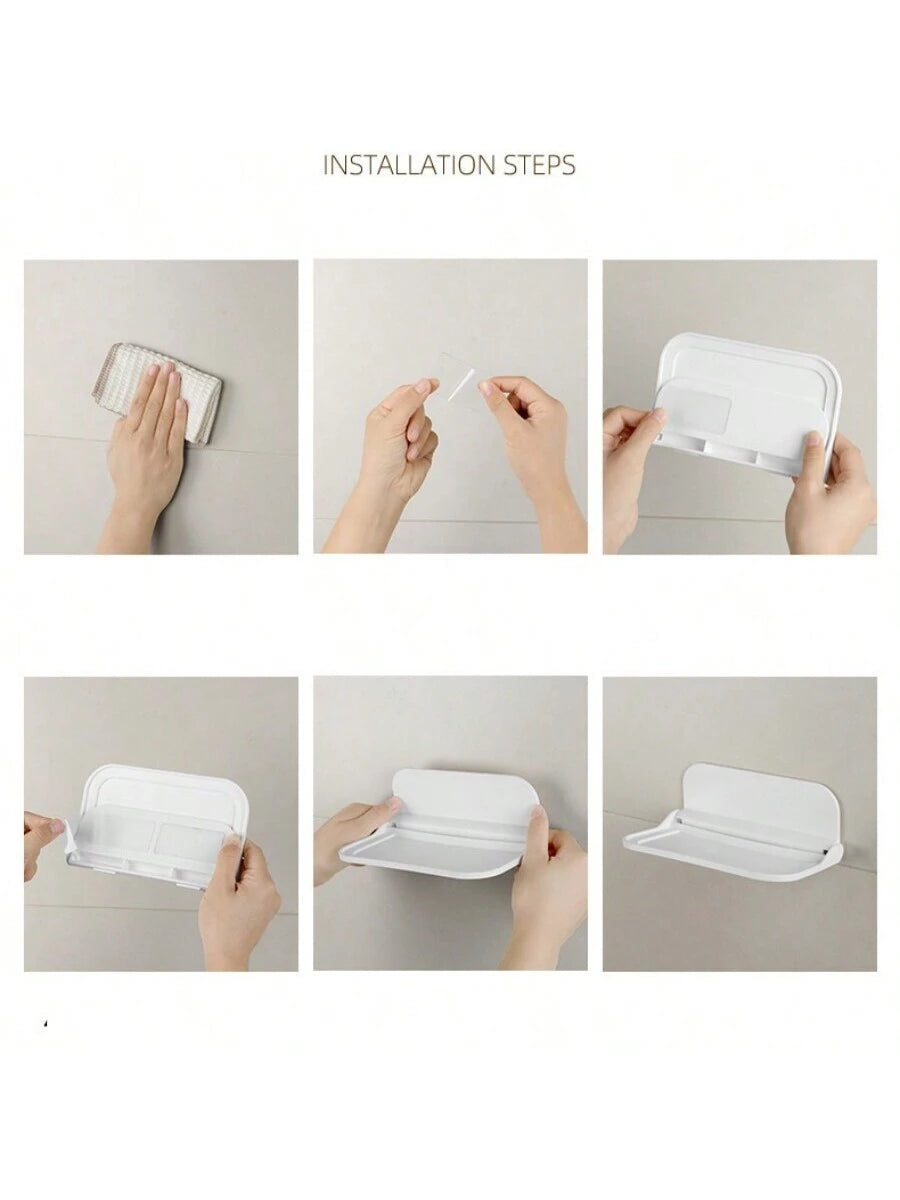 INSTALLATION STEPS