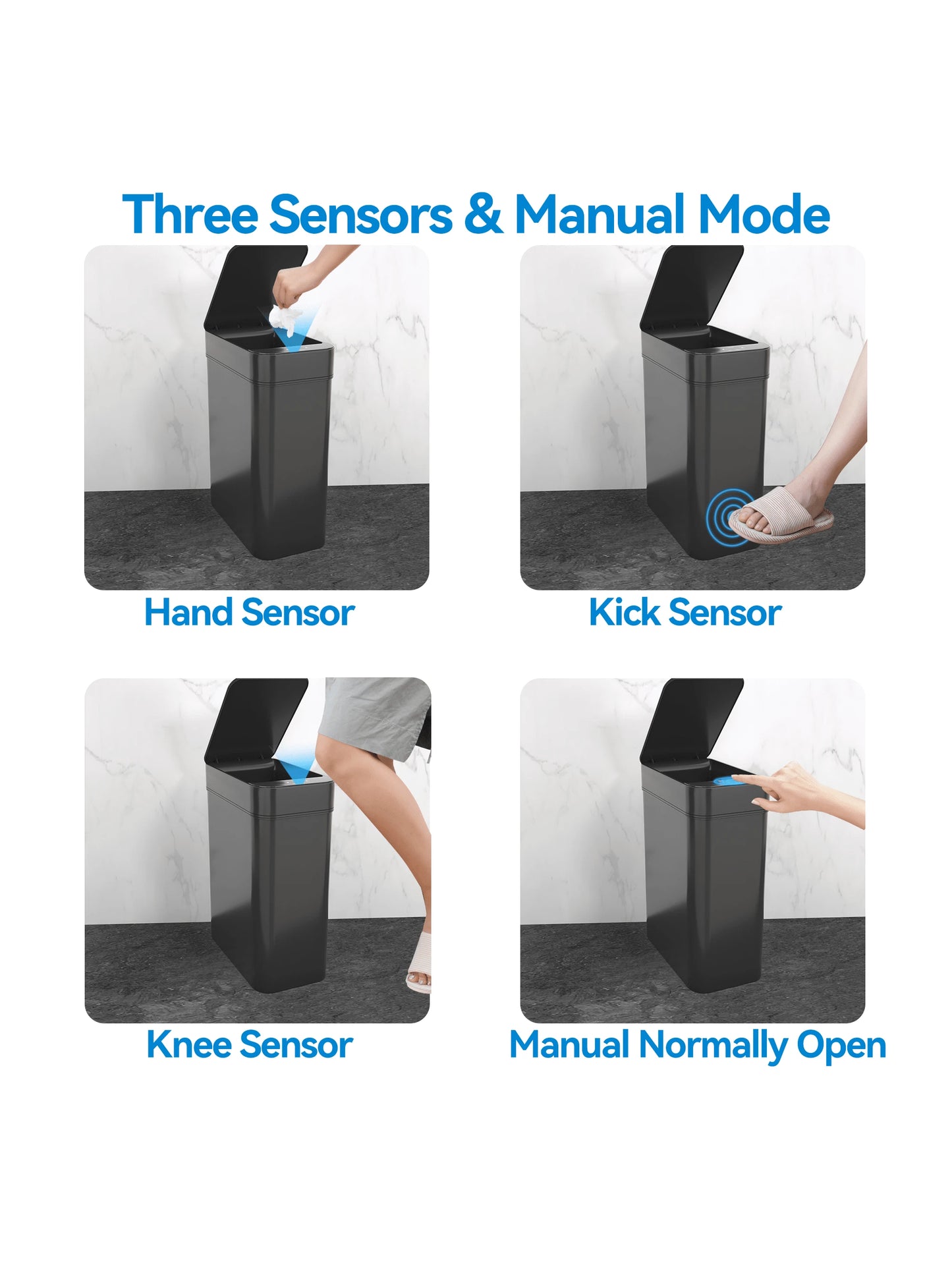 Three Sensors & Manual Mode

Hand Sensor

Kick Sensor

Knee Sensor

Manual Normally Open