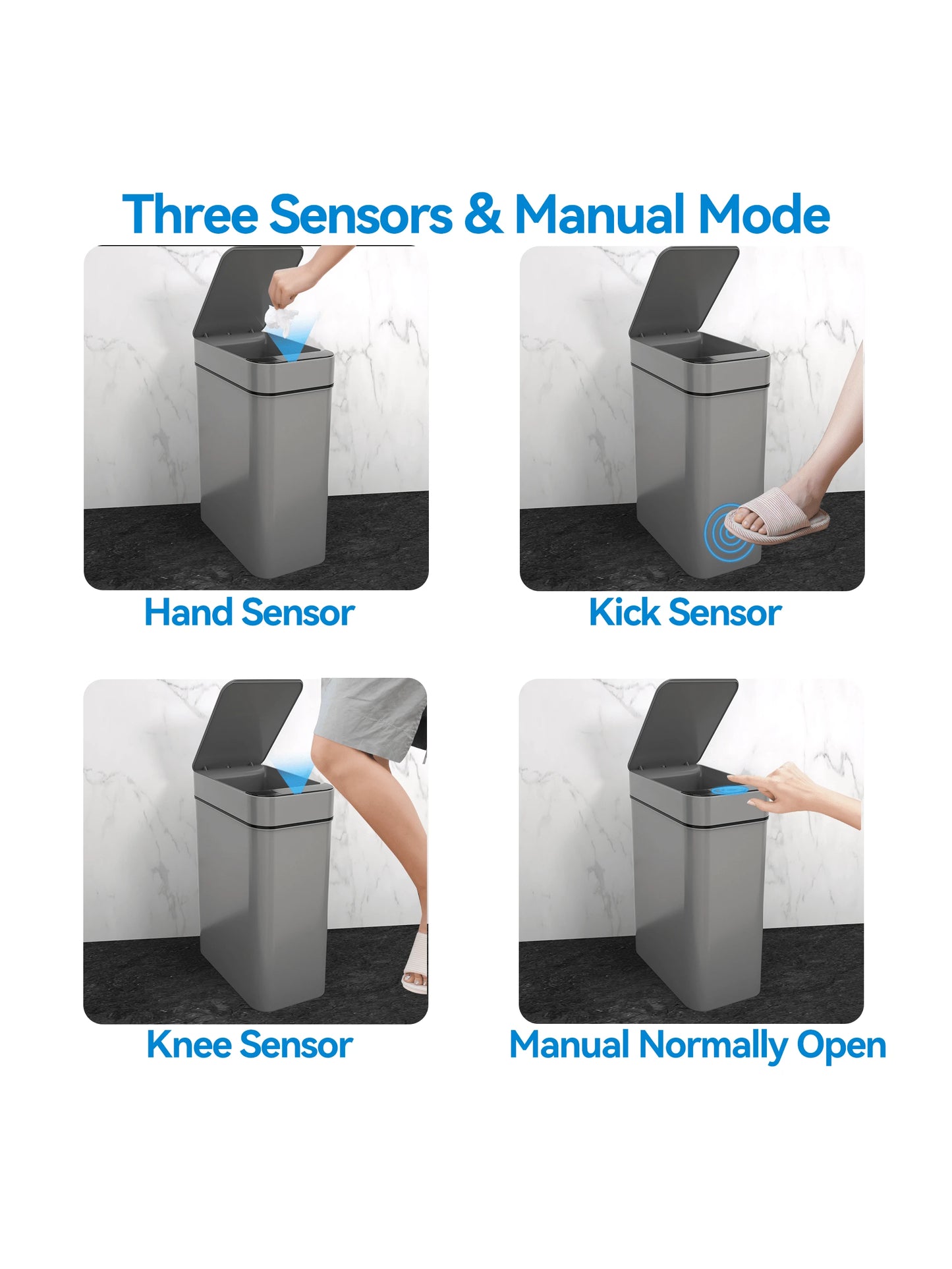 Three Sensors & Manual Mode

Hand Sensor

Kick Sensor

Knee Sensor

Manual Normally Open