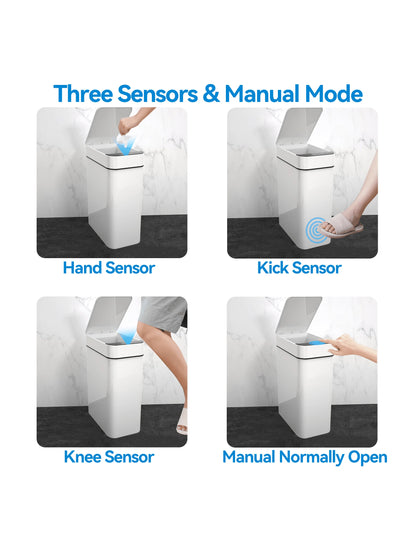 Three Sensors & Manual Mode

Hand Sensor

Kick Sensor

Knee Sensor

Manual Normally Open