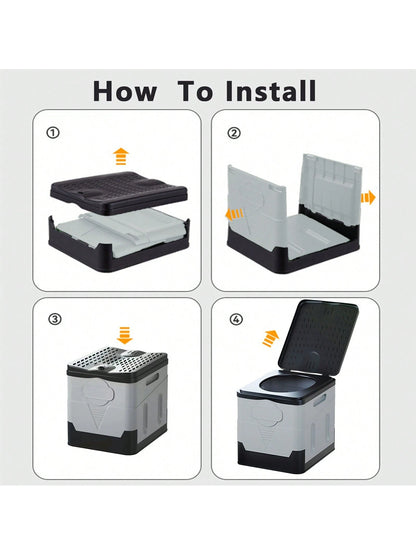 How To Install

①

②

③

④