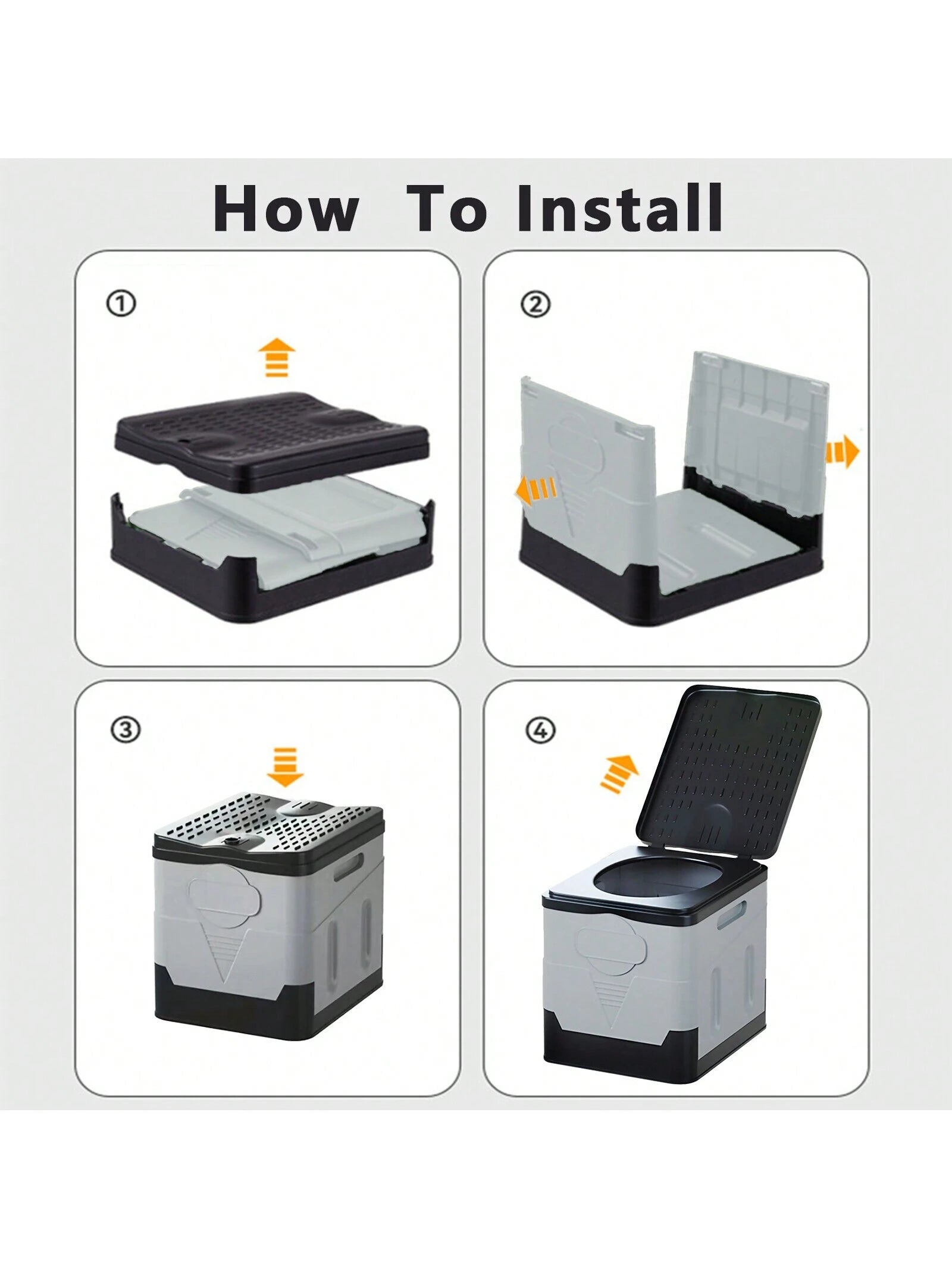 How To Install

①

②

③

④