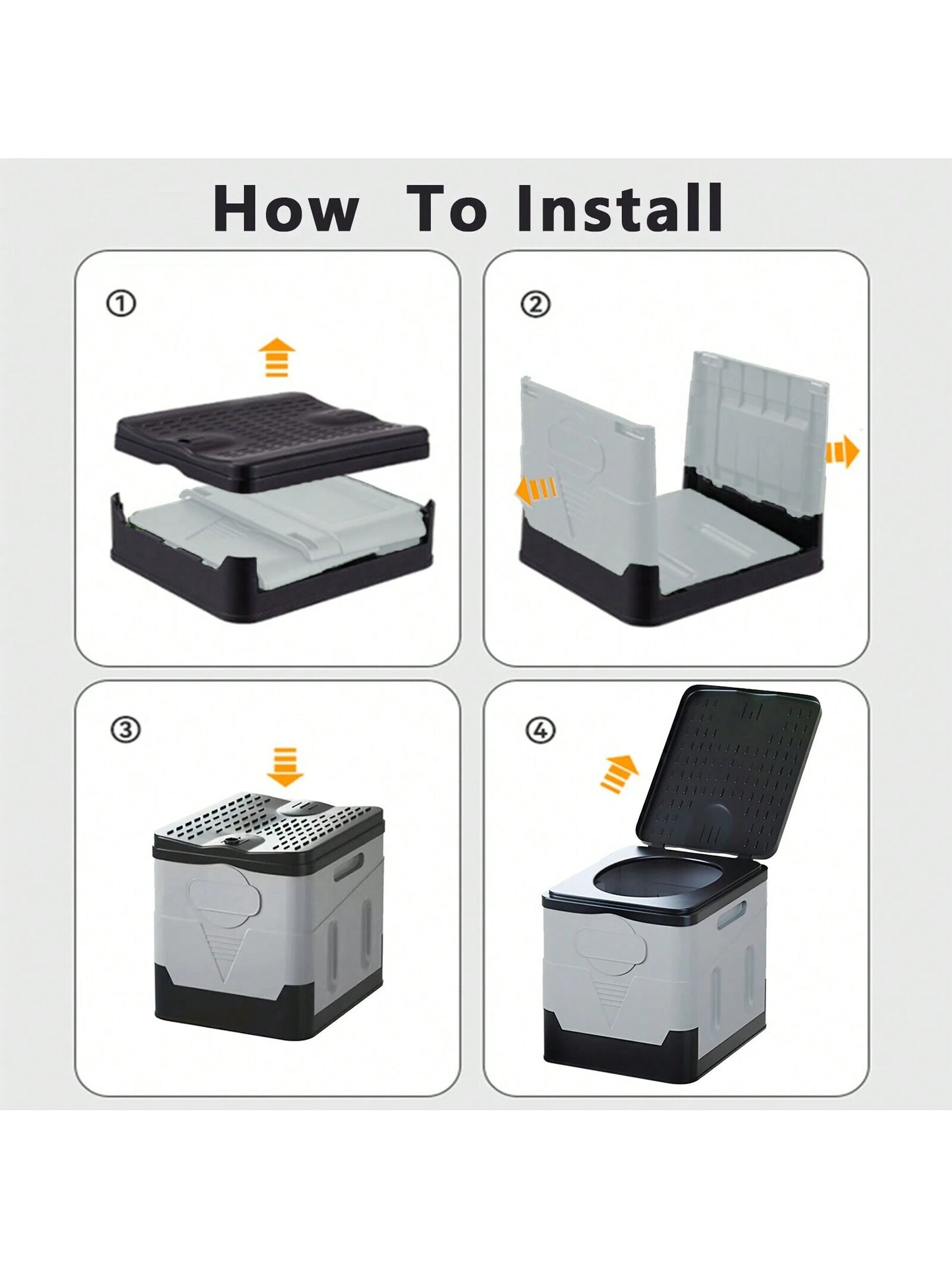 How To Install

①

②

③

④